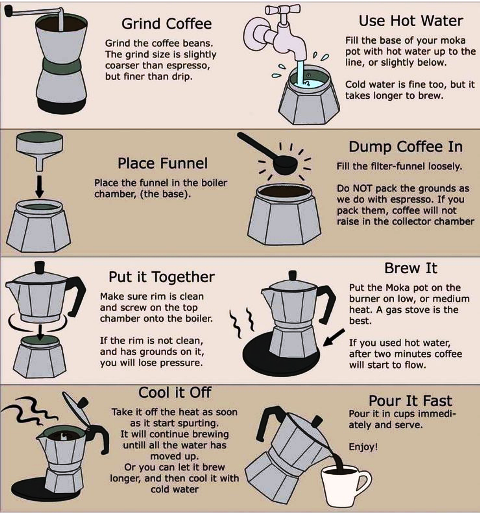 Grind Coffee

Grind the coffee beans. The grind size is slightly coarser than espresso, but finer than drip.

Use Hot Water

Fill the base of your moka pot with hot water up to the line, or slightly below.

Cold water is fine too, but it takes longer to brew.

Place Funnel

Place the funnel in the boiler chamber, (the base).

Dump Coffee In

Fill the filter-funnel loosely.

Do NOT pack the grounds as we do with espresso. If you pack them, coffee will not raise in the collector chamber

Put it Together

Make sure rim is clean and screw on the top chamber onto the boiler.

If the rim is not clean, and has grounds on it, you will lose pressure.

Brew It

Put the Moka pot on the burner on low, or medium heat. A gas stove is the best.

If you used hot water, after two minutes coffee will start to flow.

Cool it Off

Take it off the heat as soon as it start spurting. It will continue brewing untill all the water has moved up. Or you can let it brew longer, and then cool it with cold water

Pour It Fast

Pour it in cups immediately and serve.

Enjoy!